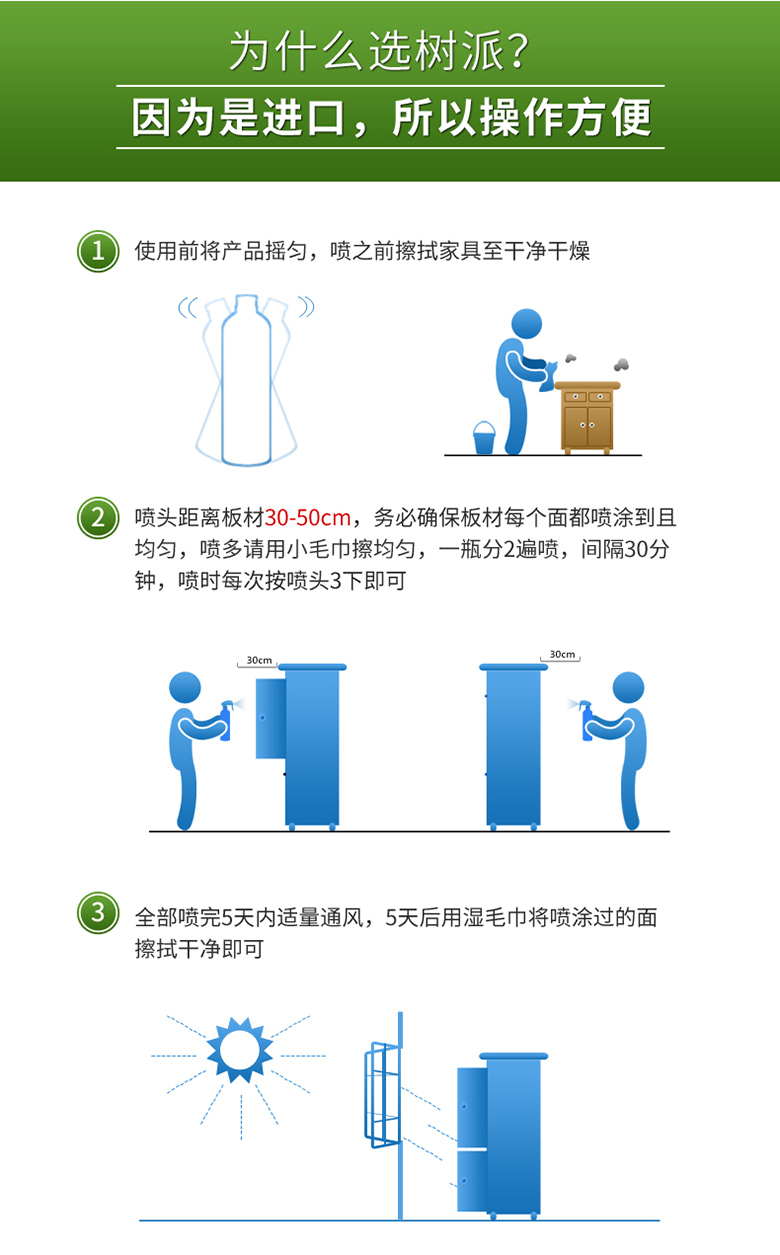 为什么选树派？

因为是进口，所以操作方便

1 使用前将产品摇匀，喷之前擦拭家具至干净干燥

2 喷头距离板材30-50cm，务必确保板材每个面都喷涂到且均匀，喷多请用小毛巾擦均匀，一瓶分2遍喷，间隔30分钟，喷时每次按喷头3下即可

30cm

30cm

3 全部喷完5天内适量通风，5天后用湿毛巾将喷涂过的面擦拭干净即可